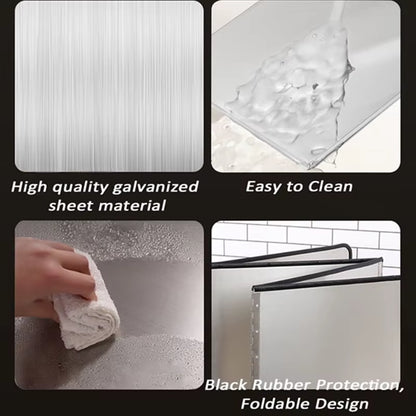 High quality galvanized sheet material

Easy to Clean

Black Rubber Protection, Foldable Design